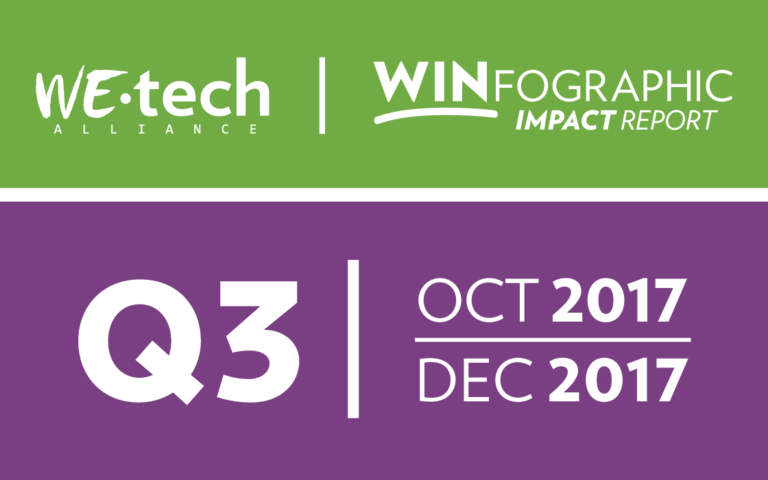 WE·tech
ALLIANCE

WINFOGRAPHIC
IMPACT REPORT

Q3

OCT 2017
DEC 2017